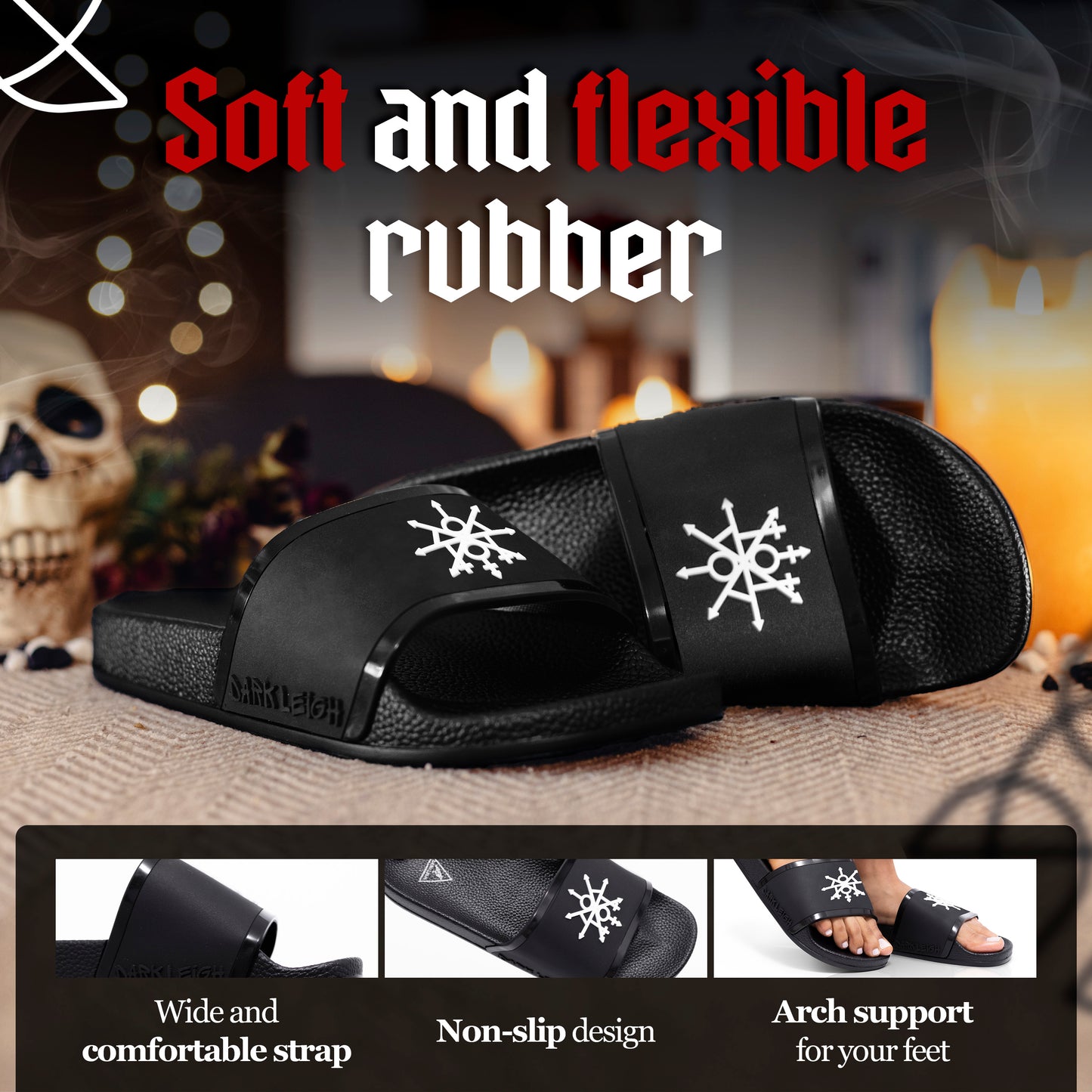 Soft and flexible rubber

DARKLEIGH

DARKLEIGH

Wide and comfortable strap

Non-slip design

Arch support for your feet