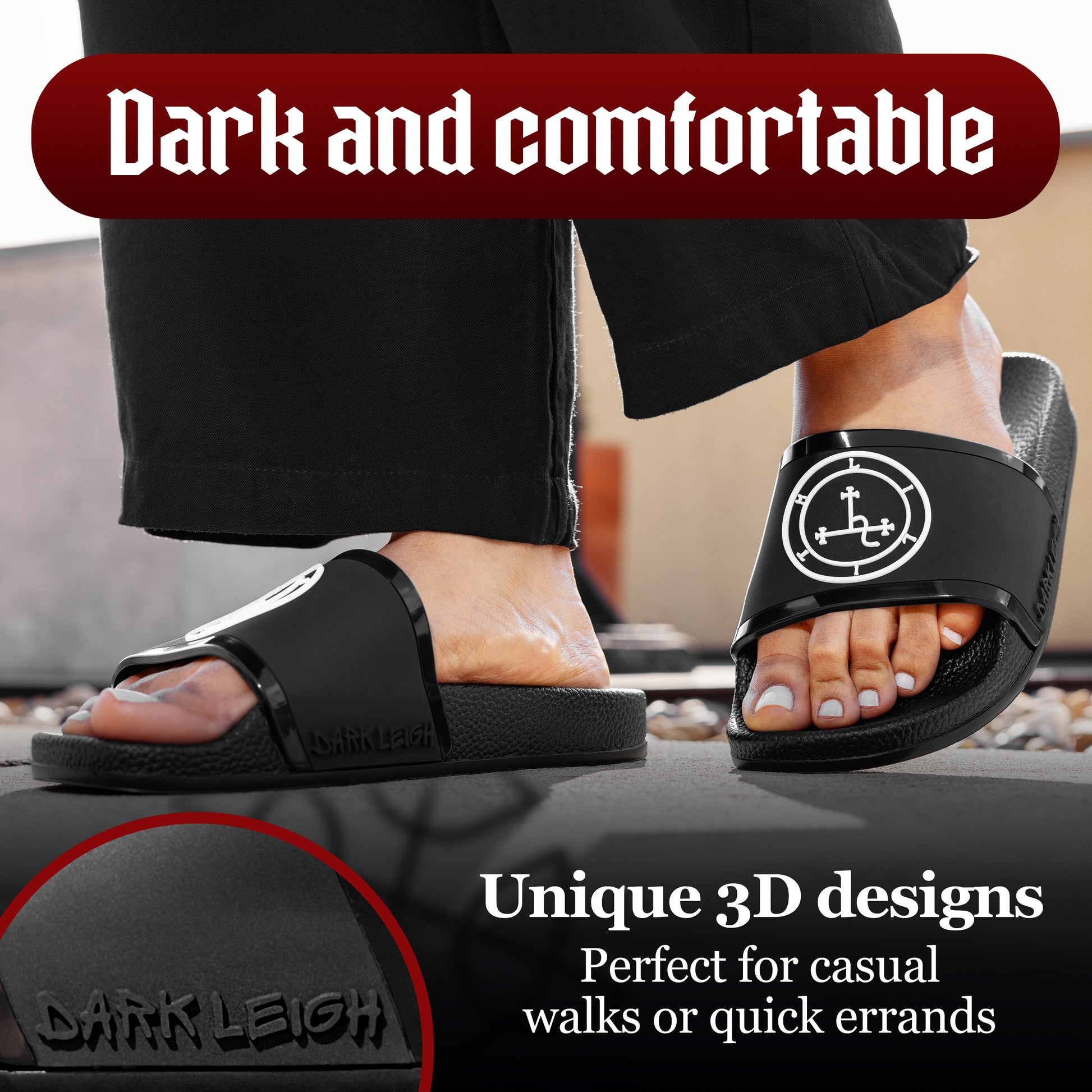 Dark and comfortable

DARK LEIGH

DARK LEIGH

Unique 3D designs

Perfect for casual walks or quick errands