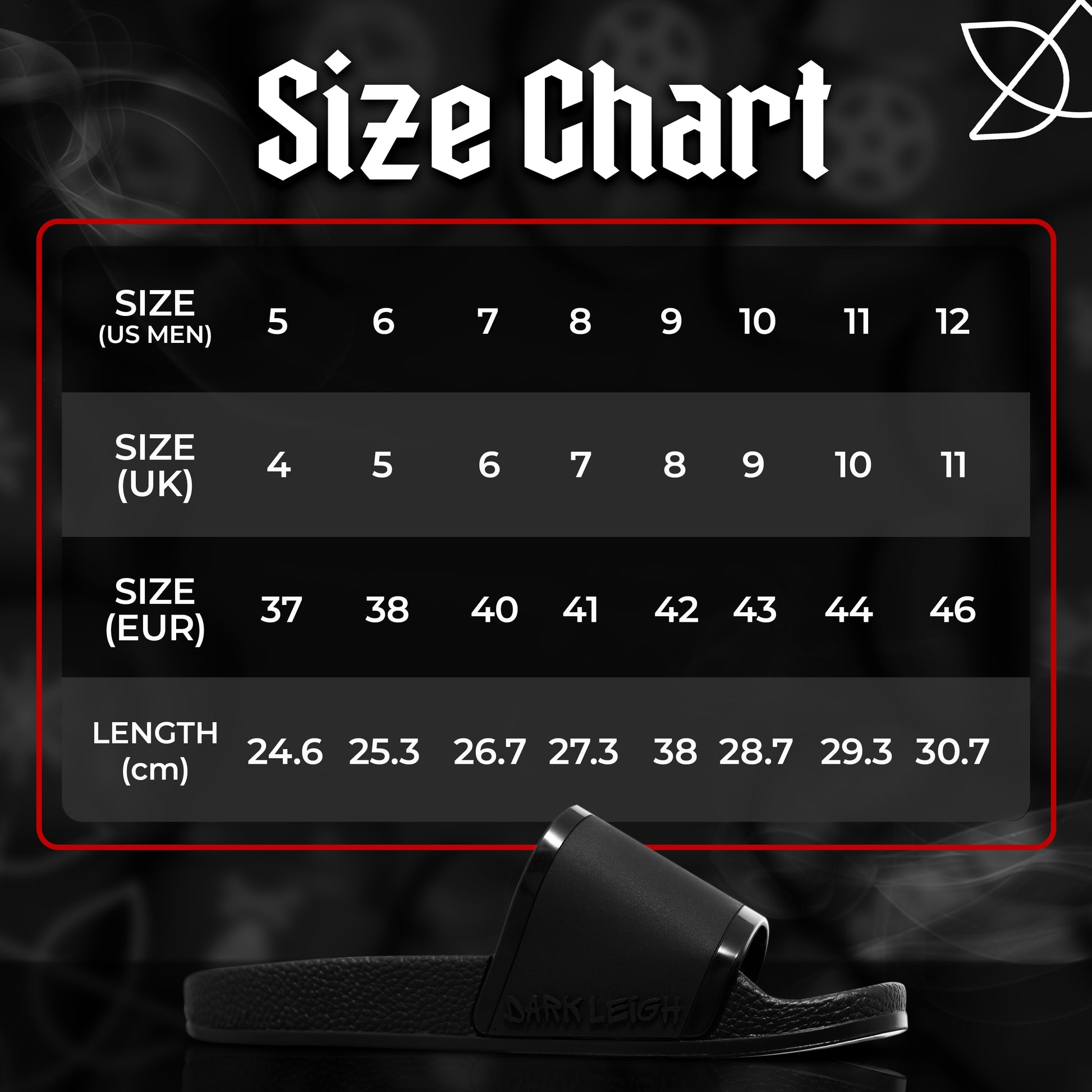 Size Chart

| SIZE (US MEN) | 5 | 6 | 7 | 8 | 9 | 10 | 11 | 12 |
|---|---|---|---|---|---|---|---|---|
| SIZE (UK) | 4 | 5 | 6 | 7 | 8 | 9 | 10 | 11 |
| SIZE (EUR) | 37 | 38 | 40 | 41 | 42 | 43 | 44 | 46 |
| LENGTH (cm) | 24.6 | 25.3 | 26.7 | 27.3 | 38 | 28.7 | 29.3 | 30.7 |

DARK LEIGH